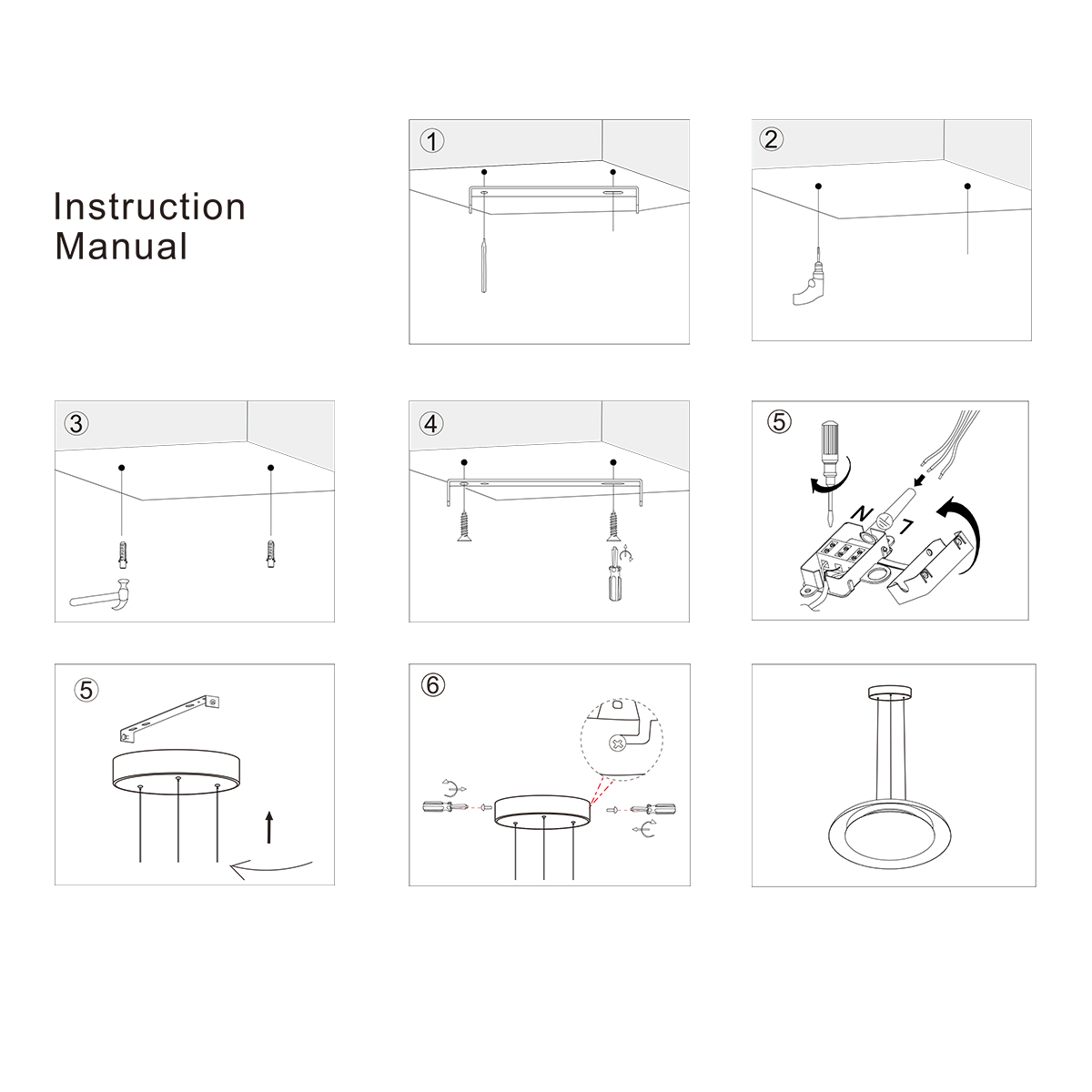 Instruction Manual

①

②

③

④

⑤

N L

⑤

⑥