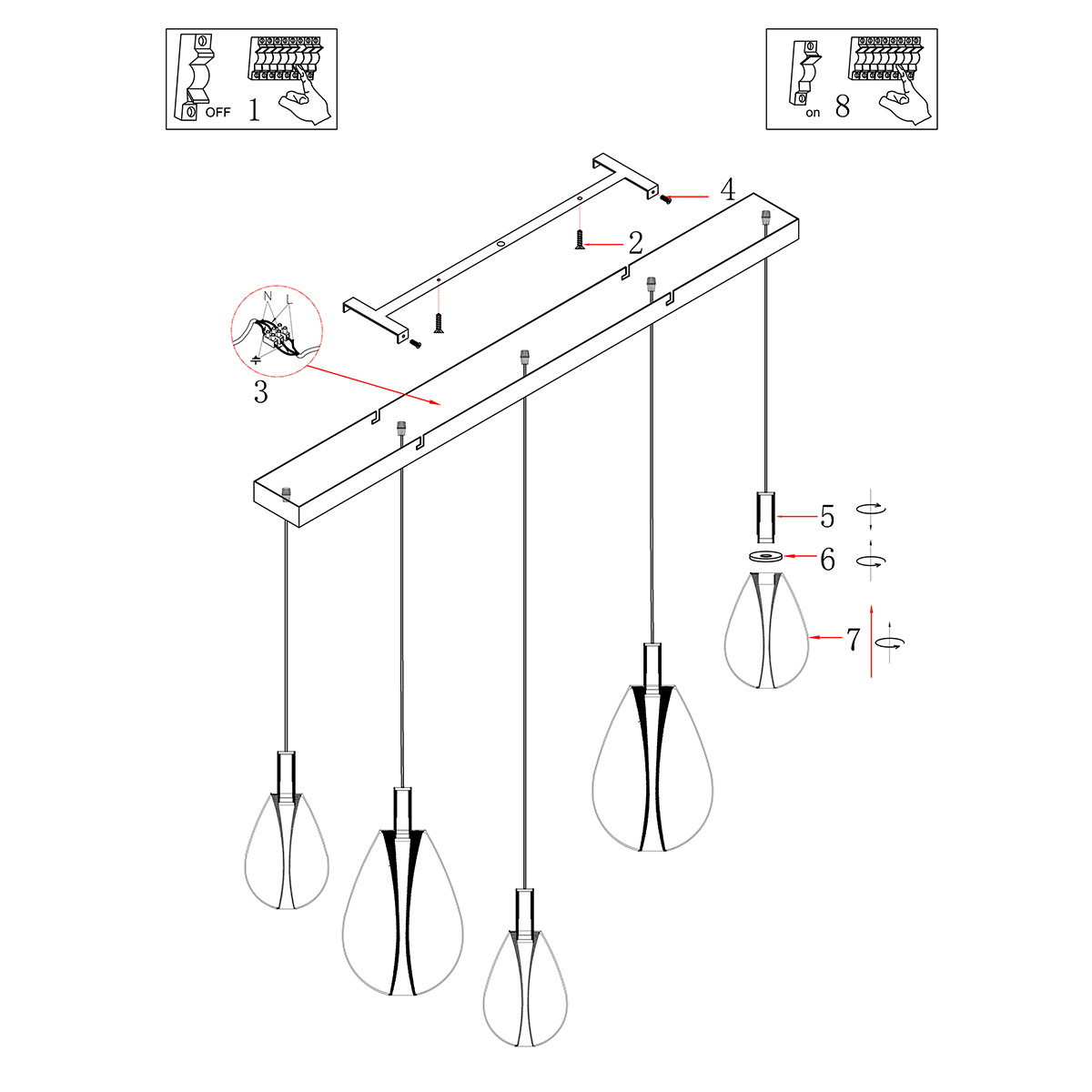 OFF 1

on 8

4

2

N L

3

5

6

7