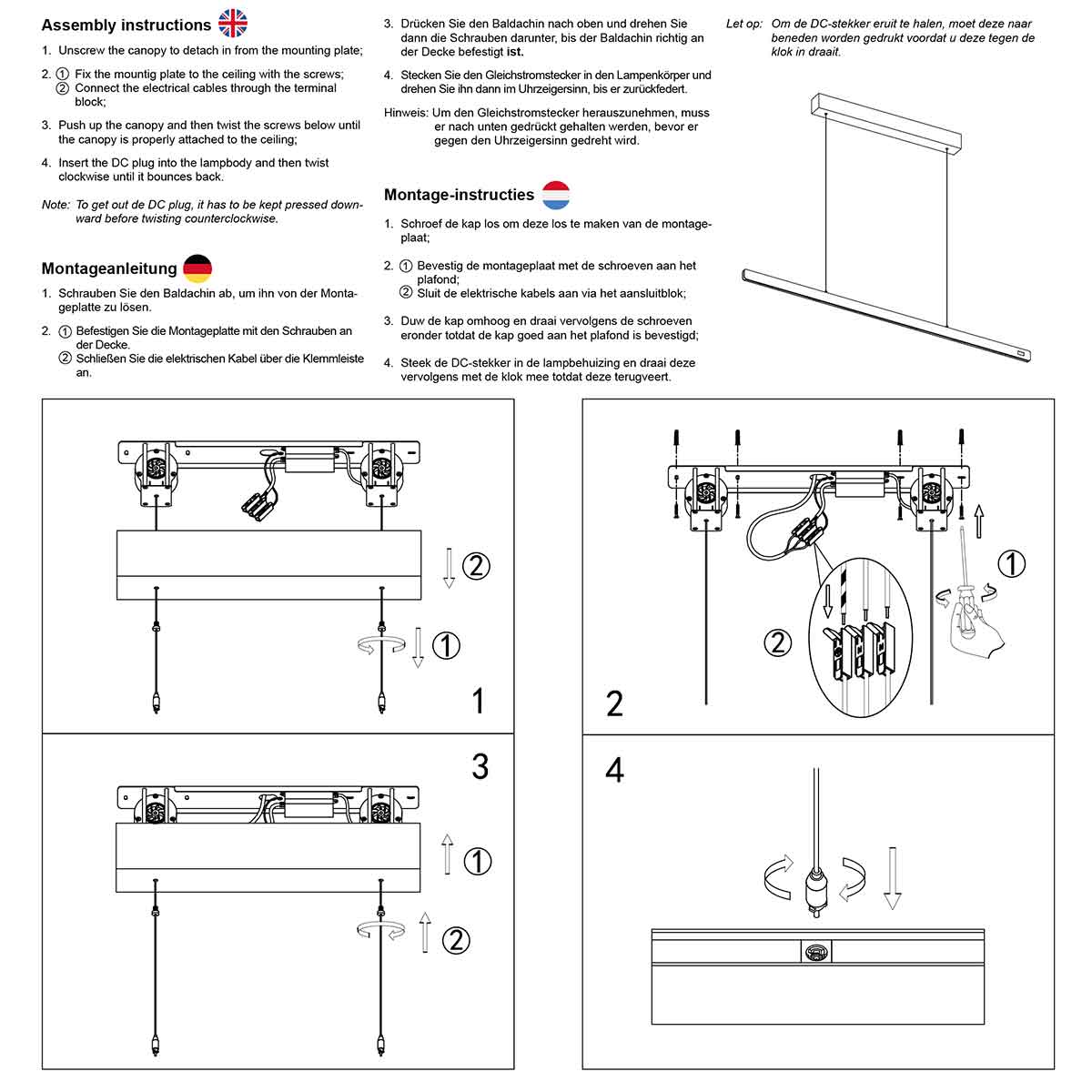 Assembly instructions

1. Unscrew the canopy to detach in from the mounting plate;

2. ① Fix the mountig plate to the ceiling with the screws;
② Connect the electrical cables through the terminal block;

3. Push up the canopy and then twist the screws below until the canopy is properly attached to the ceiling;

4. Insert the DC plug into the lampbody and then twist clockwise until it bounces back.

Note: To get out de DC plug, it has to be kept pressed downward before twisting counterclockwise.

Montageanleitung

1. Schrauben Sie den Baldachin ab, um ihn von der Montageplatte zu lösen.

2. ① Befestigen Sie die Montageplatte mit den Schrauben an der Decke.
② Schließen Sie die elektrischen Kabel über die Klemmleiste an.

3. Drücken Sie den Baldachin nach oben und drehen Sie dann die Schrauben darunter, bis der Baldachin richtig an der Decke befestigt ist.

4. Stecken Sie den Gleichstromstecker in den Lampenkörper und drehen Sie ihn dann im Uhrzeigersinn, bis er zurückfedert.

Hinweis: Um den Gleichstromstecker herauszunehmen, muss er nach unten gedrückt gehalten werden, bevor er gegen den Uhrzeigersinn gedreht wird.

Montage-instructies

1. Schroef de kap los om deze los te maken van de montageplaat;

2. ① Bevestig de montageplaat met de schroeven aan het plafond;
② Sluit de elektrische kabels aan via het aansluitblok;

3. Duw de kap omhoog en draai vervolgens de schroeven eronder totdat de kap goed aan het plafond is bevestigd;

4. Steek de DC-stekker in de lampbehuizing en draai deze vervolgens met de klok mee totdat deze terugveert.

Let op: Om de DC-stekker eruit te halen, moet deze naar beneden worden gedrukt voordat u deze tegen de klok in draait.

② ① 1

① ② 2

3 ① ②

4