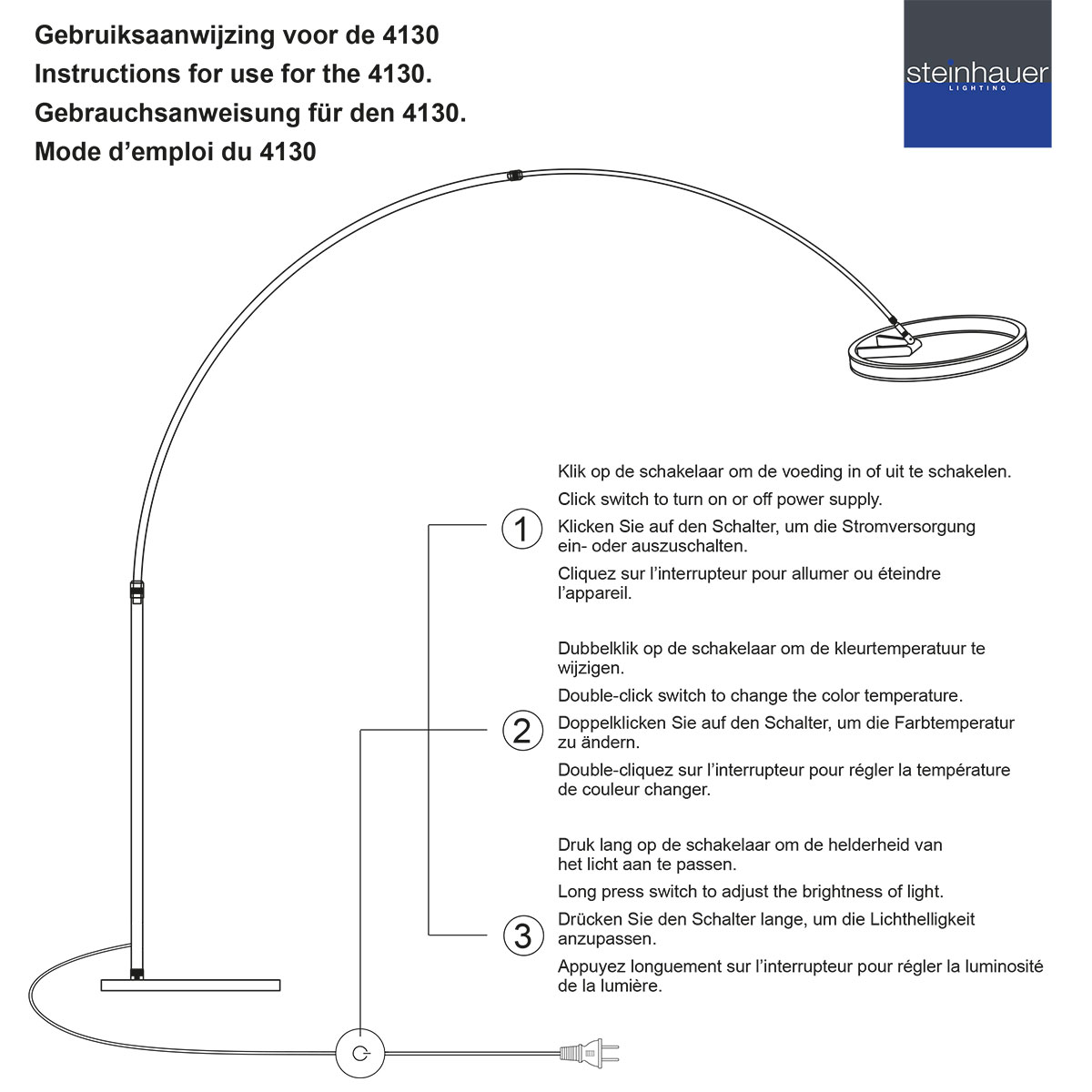 Gebruiksaanwijzing voor de 4130
Instructions for use for the 4130.
Gebrauchsanweisung für den 4130.
Mode d'emploi du 4130

steinhauer
LIGHTING

1

Klik op de schakelaar om de voeding in of uit te schakelen.

Click switch to turn on or off power supply.

Klicken Sie auf den Schalter, um die Stromversorgung ein- oder auszuschalten.

Cliquez sur l'interrupteur pour allumer ou éteindre l'appareil.

2

Dubbelklik op de schakelaar om de kleurtemperatuur te wijzigen.

Double-click switch to change the color temperature.

Doppelklicken Sie auf den Schalter, um die Farbtemperatur zu ändern.

Double-cliquez sur l'interrupteur pour régler la température de couleur changer.

3

Druk lang op de schakelaar om de helderheid van het licht aan te passen.

Long press switch to adjust the brightness of light.

Drücken Sie den Schalter lange, um die Lichthelligkeit anzupassen.

Appuyez longuement sur l'interrupteur pour régler la luminosité de la lumière.