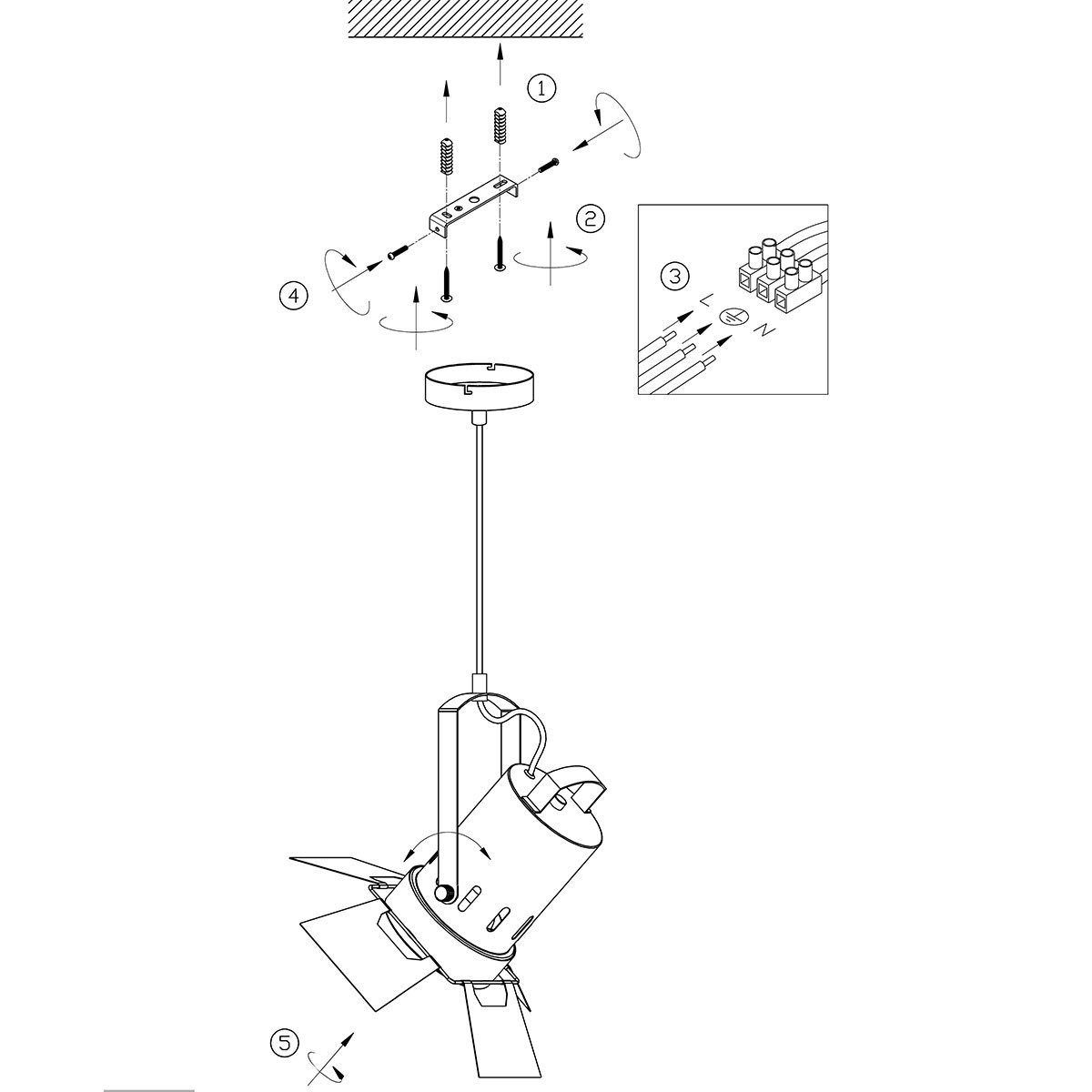 ①
②
③
L
N
④
⑤