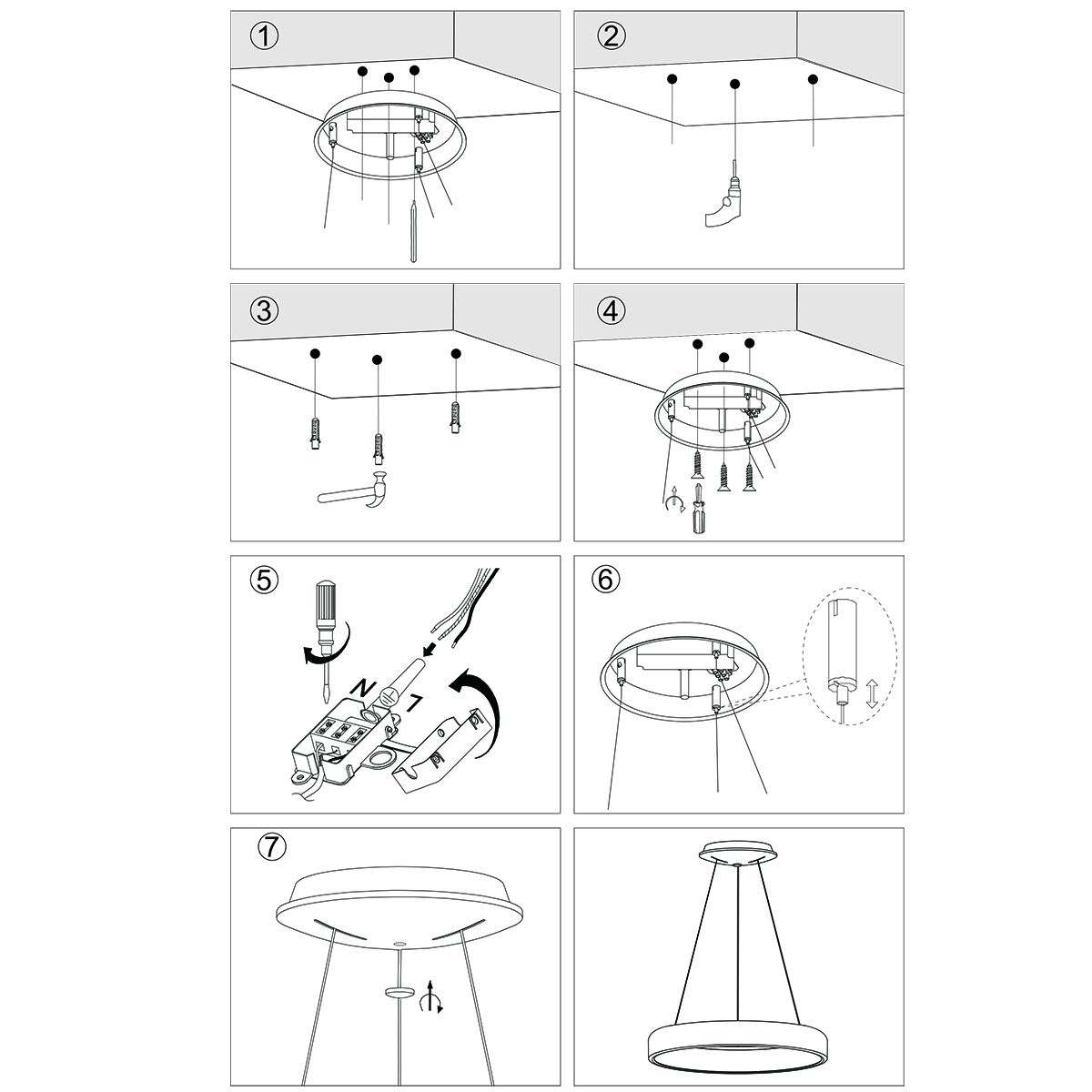 ①

②

③

④

⑤

N

L

⑥

⑦