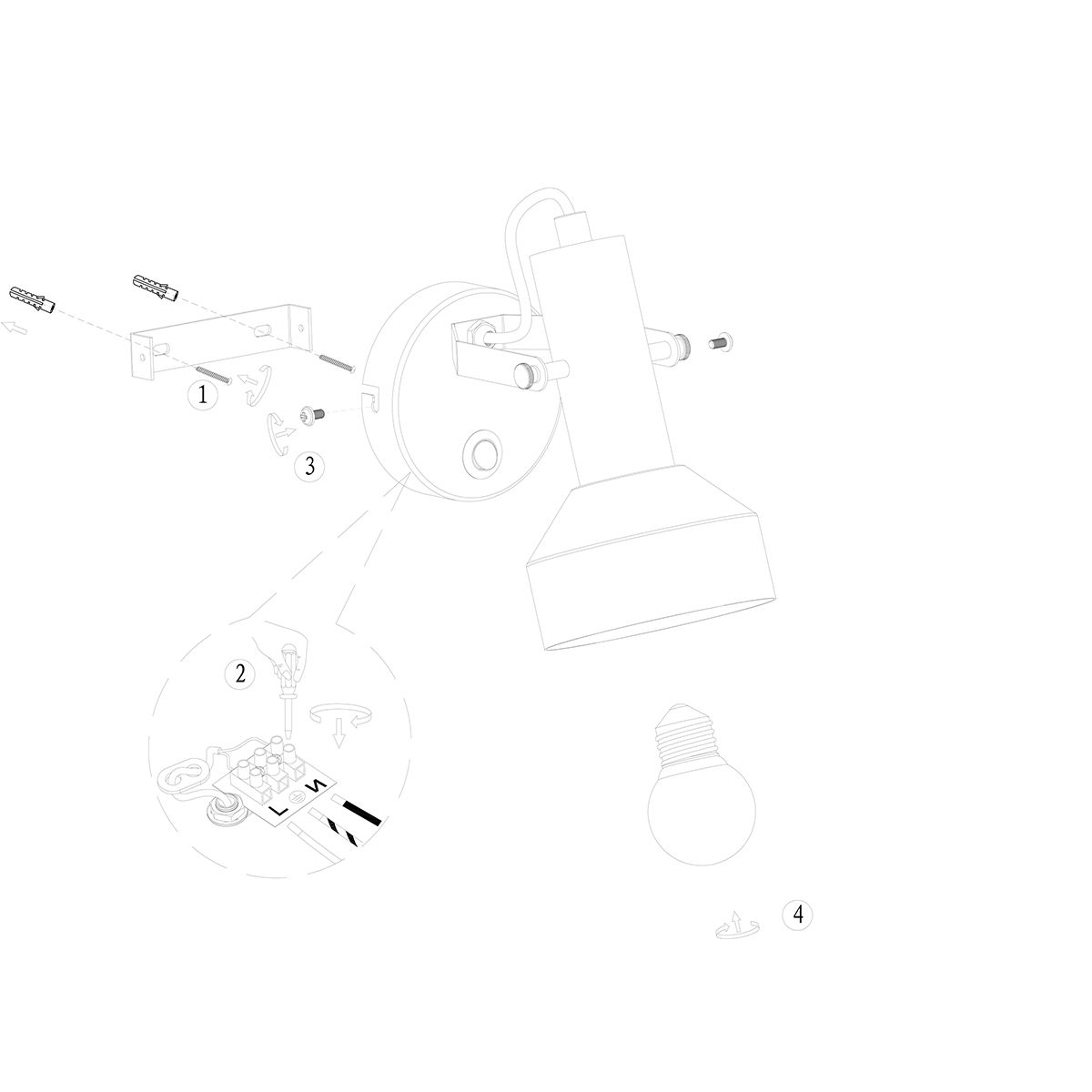 1
3
2
L
N
4