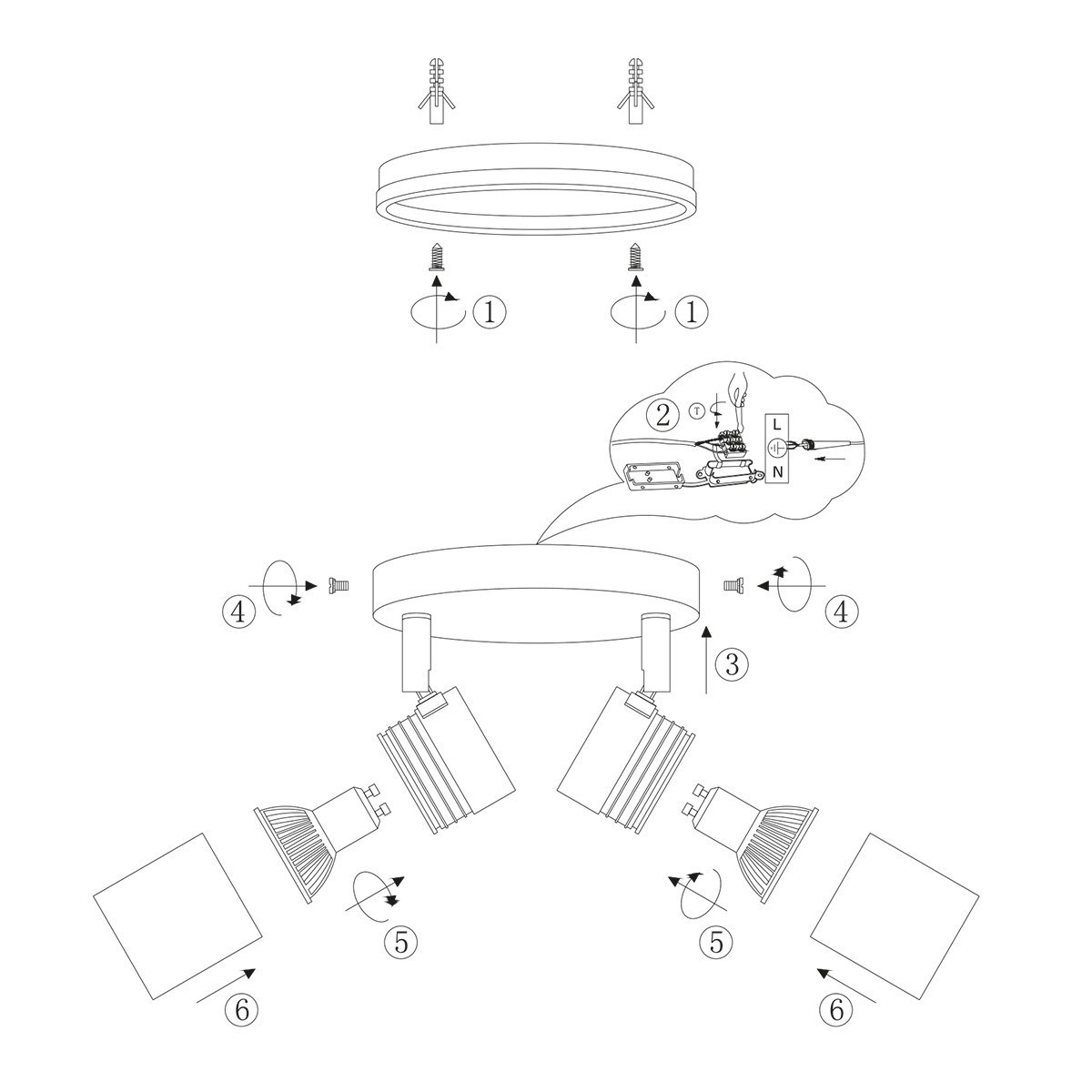 ①
①
② T
L
N
④
④
③
⑤
⑤
⑥
⑥