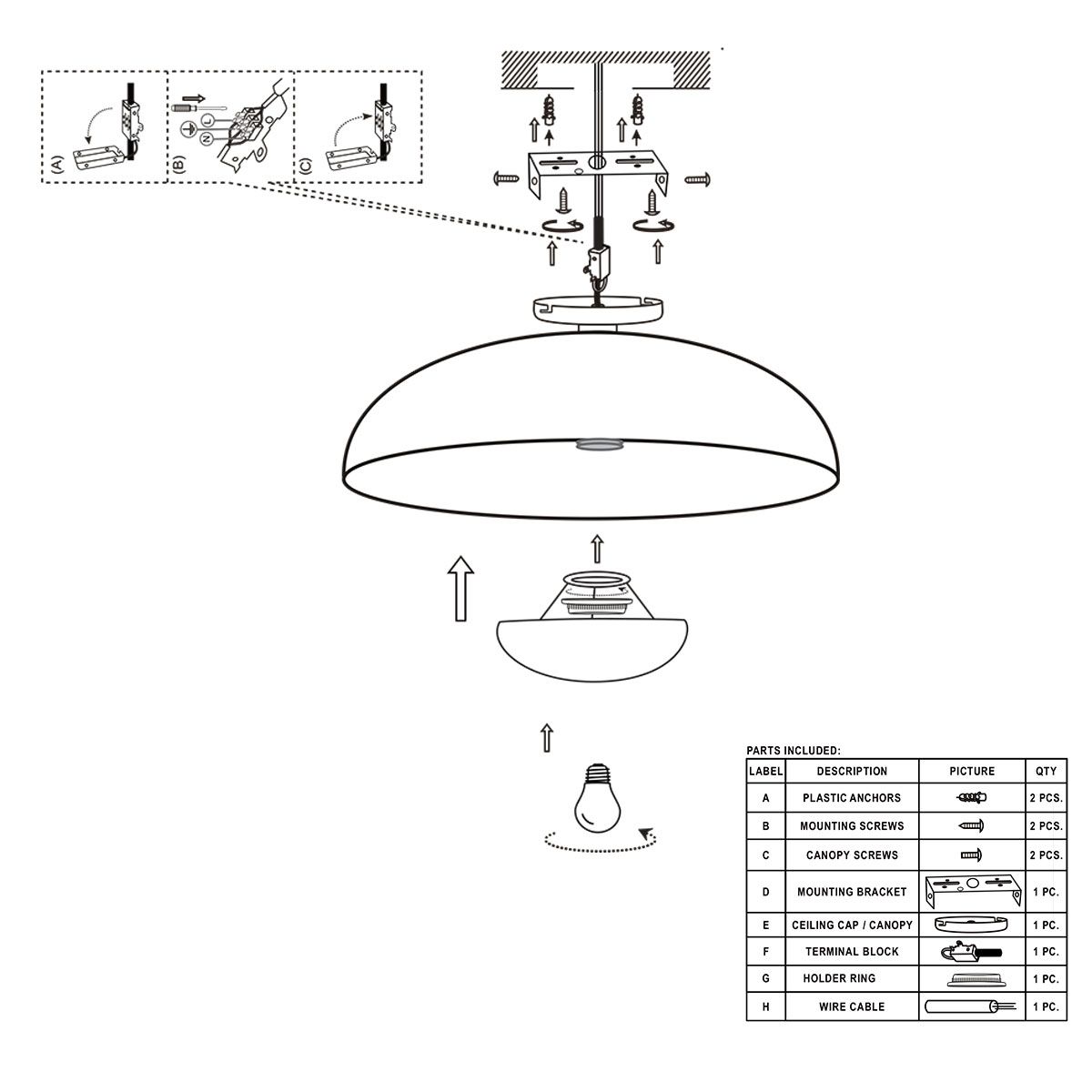 (A)

(B)

L

N

(C)

PARTS INCLUDED:

| LABEL | DESCRIPTION | PICTURE | QTY |
|---|---|---|---|
| A | PLASTIC ANCHORS | | 2 PCS. |
| B | MOUNTING SCREWS | | 2 PCS. |
| C | CANOPY SCREWS | | 2 PCS. |
| D | MOUNTING BRACKET | | 1 PC. |
| E | CEILING CAP / CANOPY | | 1 PC. |
| F | TERMINAL BLOCK | | 1 PC. |
| G | HOLDER RING | | 1 PC. |
| H | WIRE CABLE | | 1 PC. |