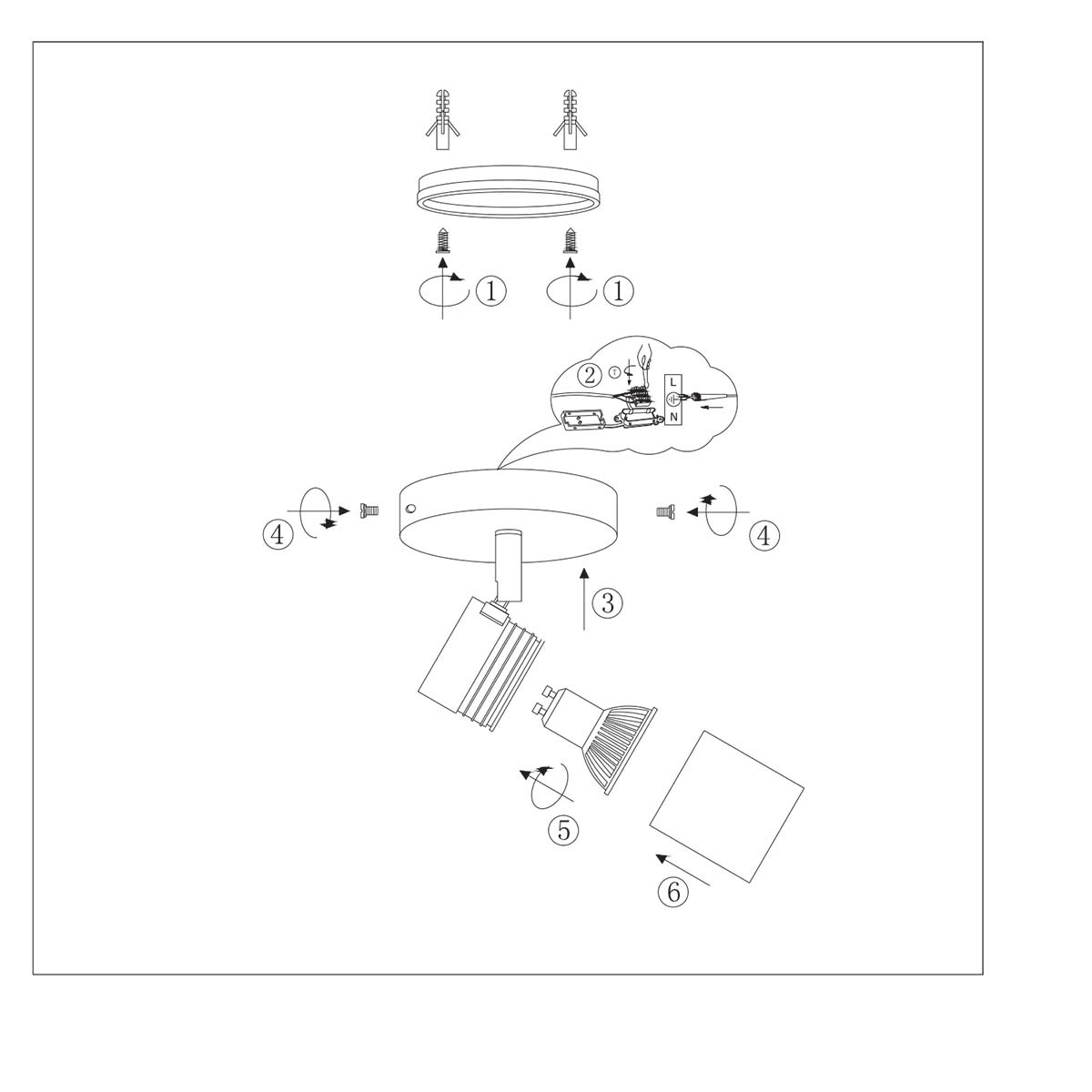 ① ①

② Ⓣ L N

④ ④

③

⑤

⑥