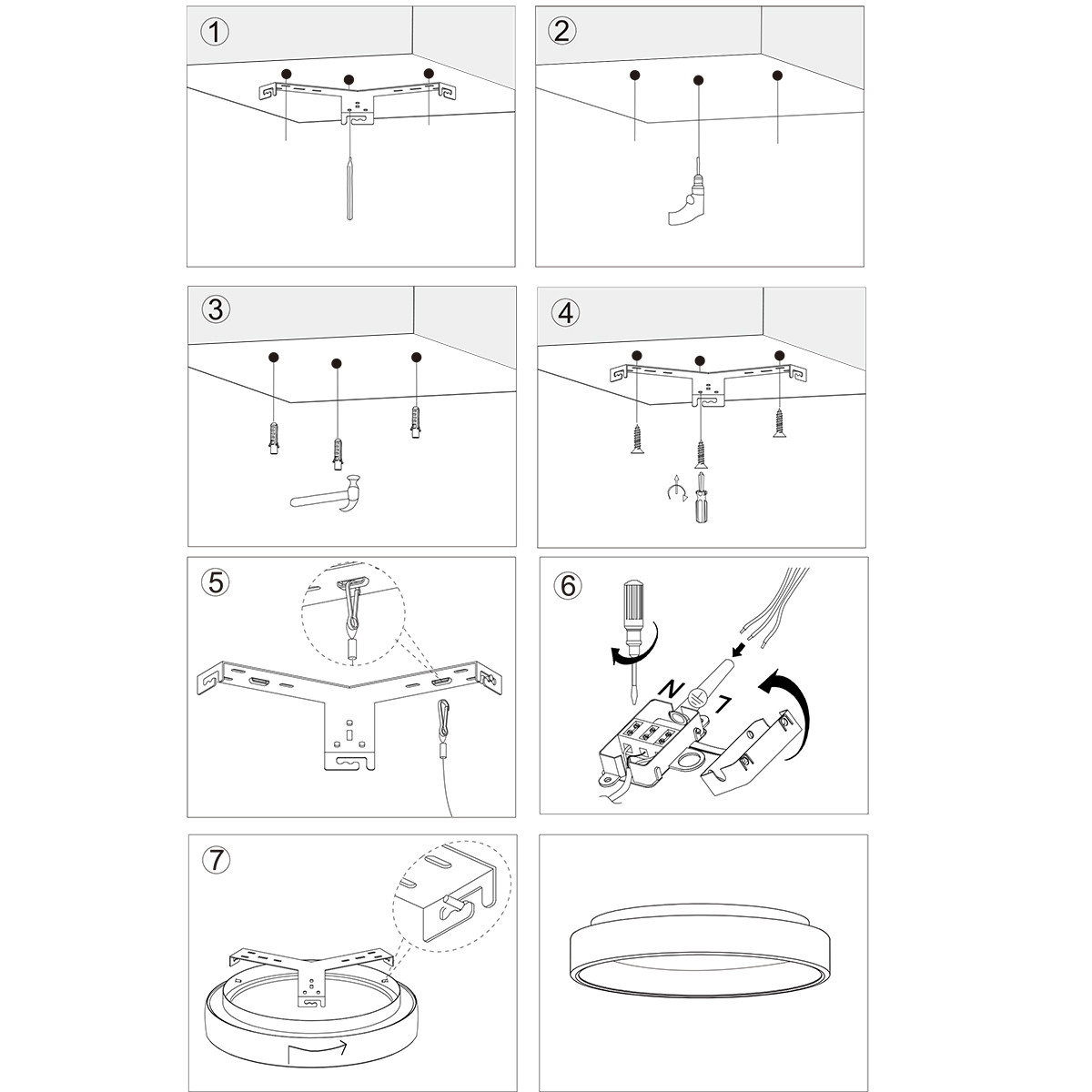 1

2

3

4

5

6

N

L

7