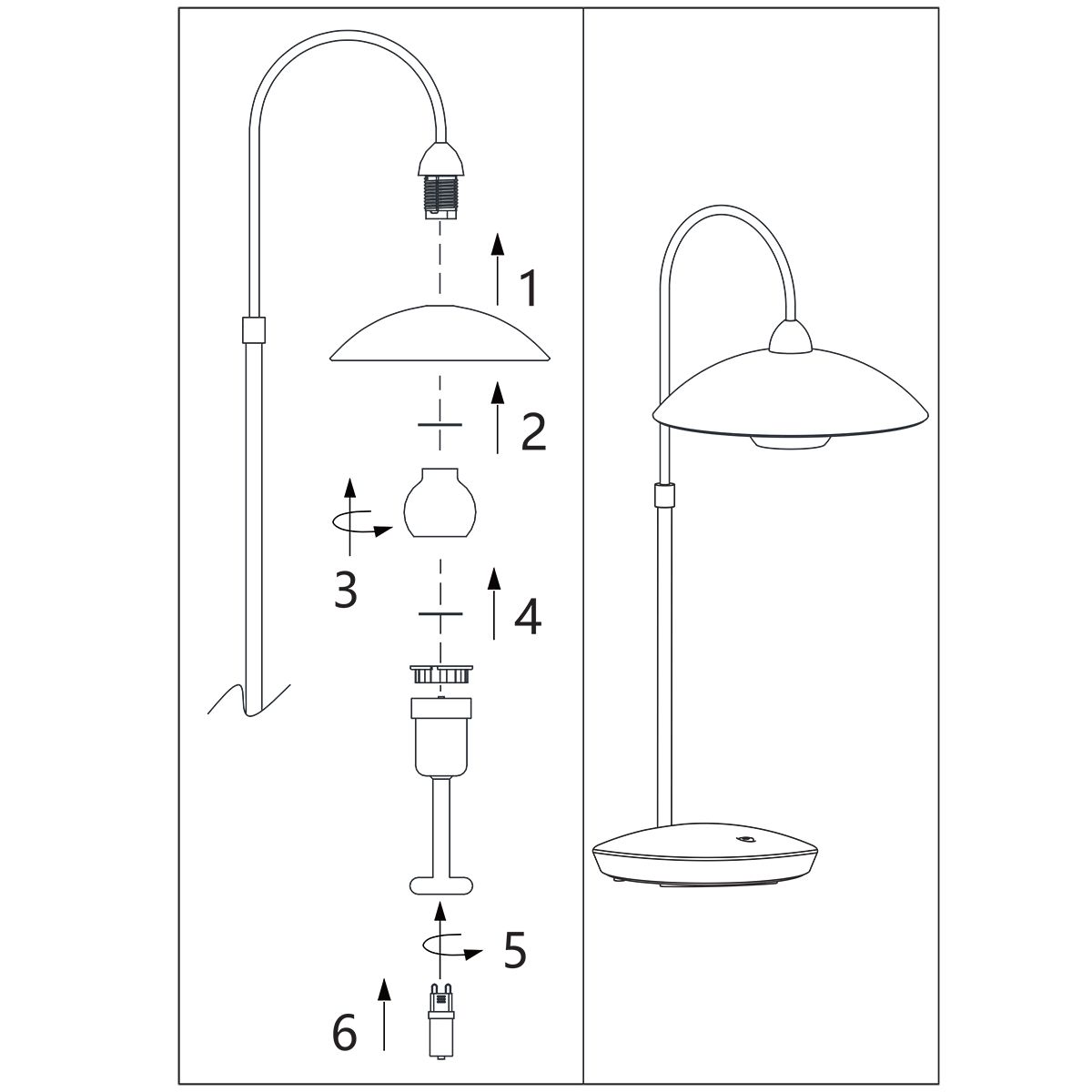 1

2

3

4

5

6