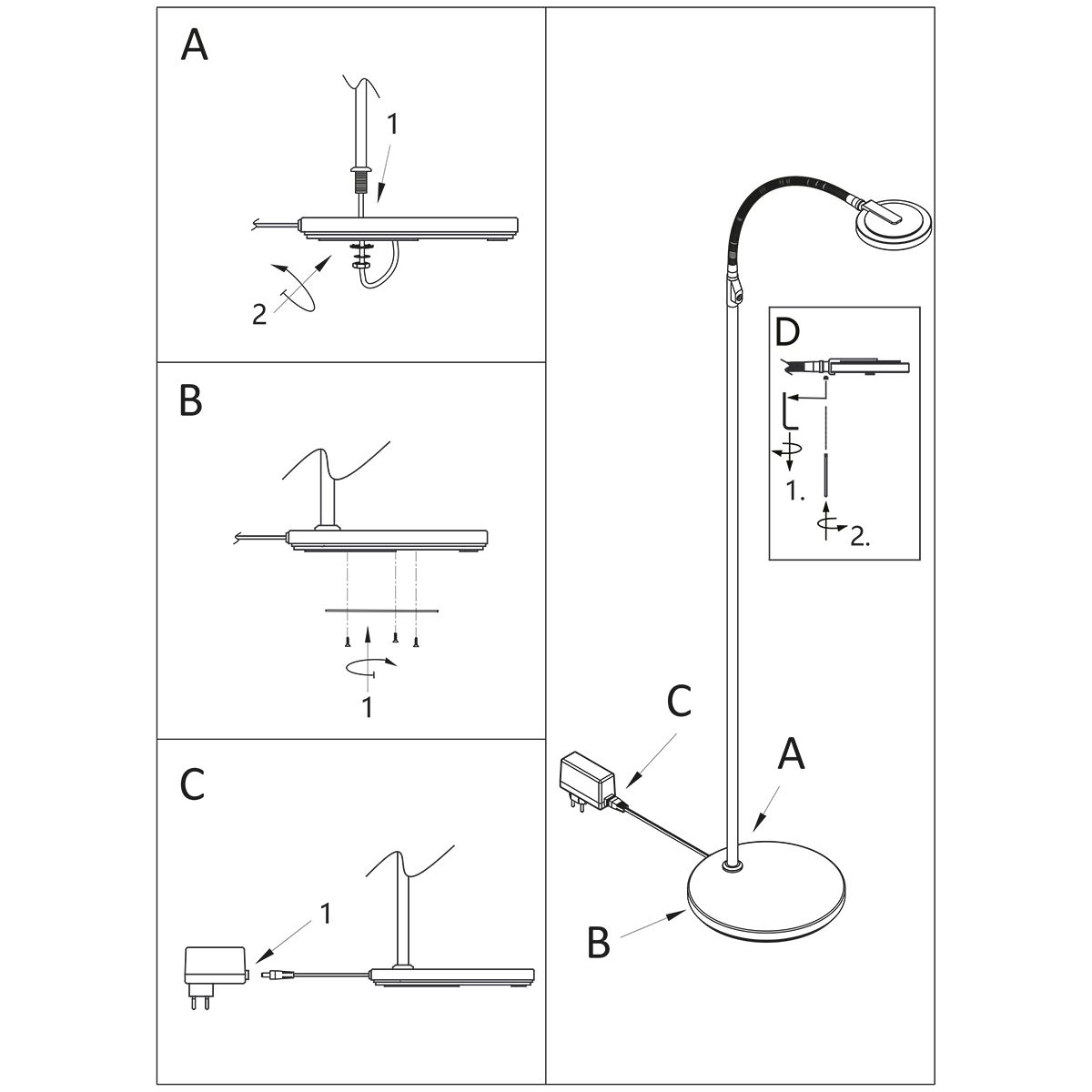 A

1

2

B

1

C

1

D

1.

2.

C

A

B