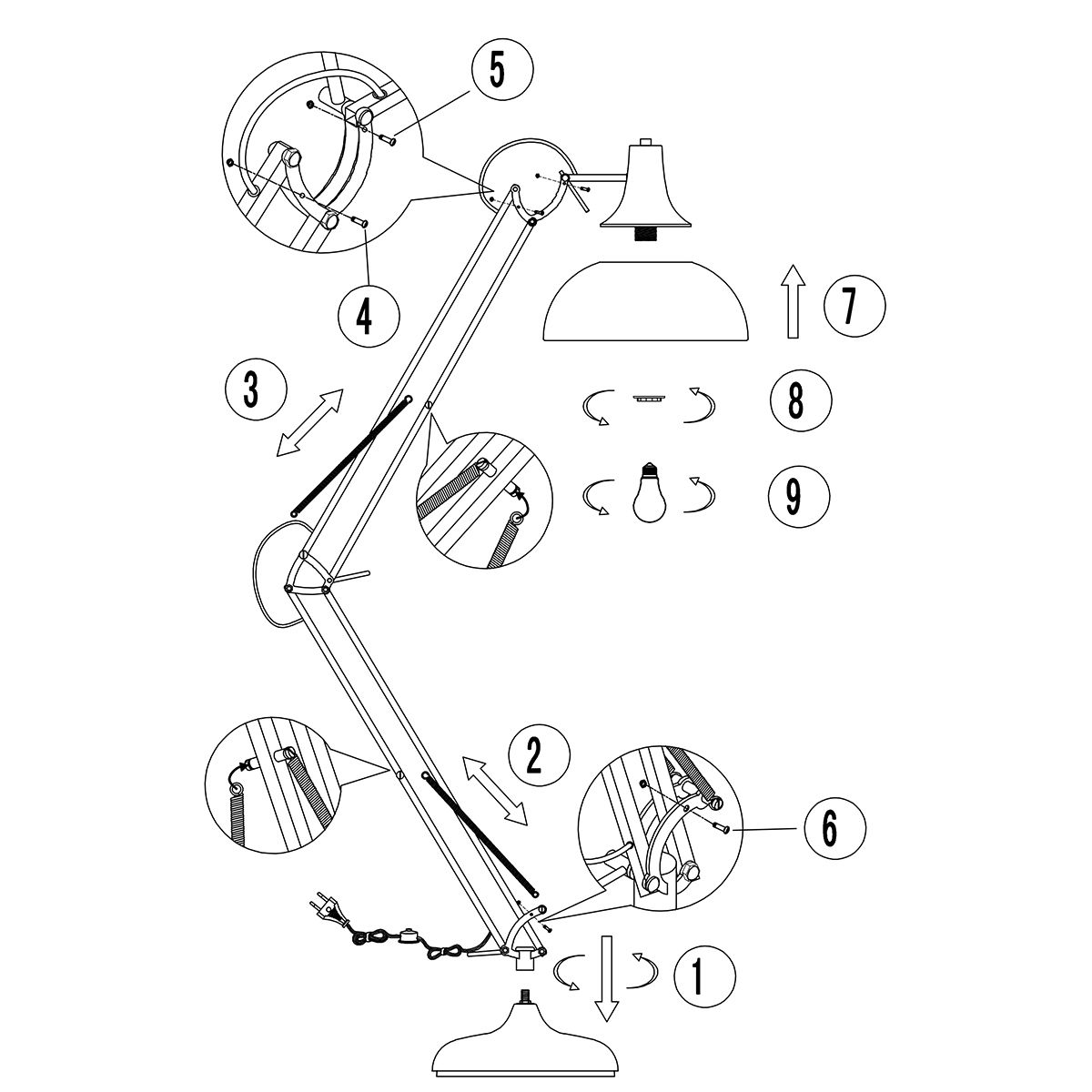 5
4
7
3
8
9
2
6
1