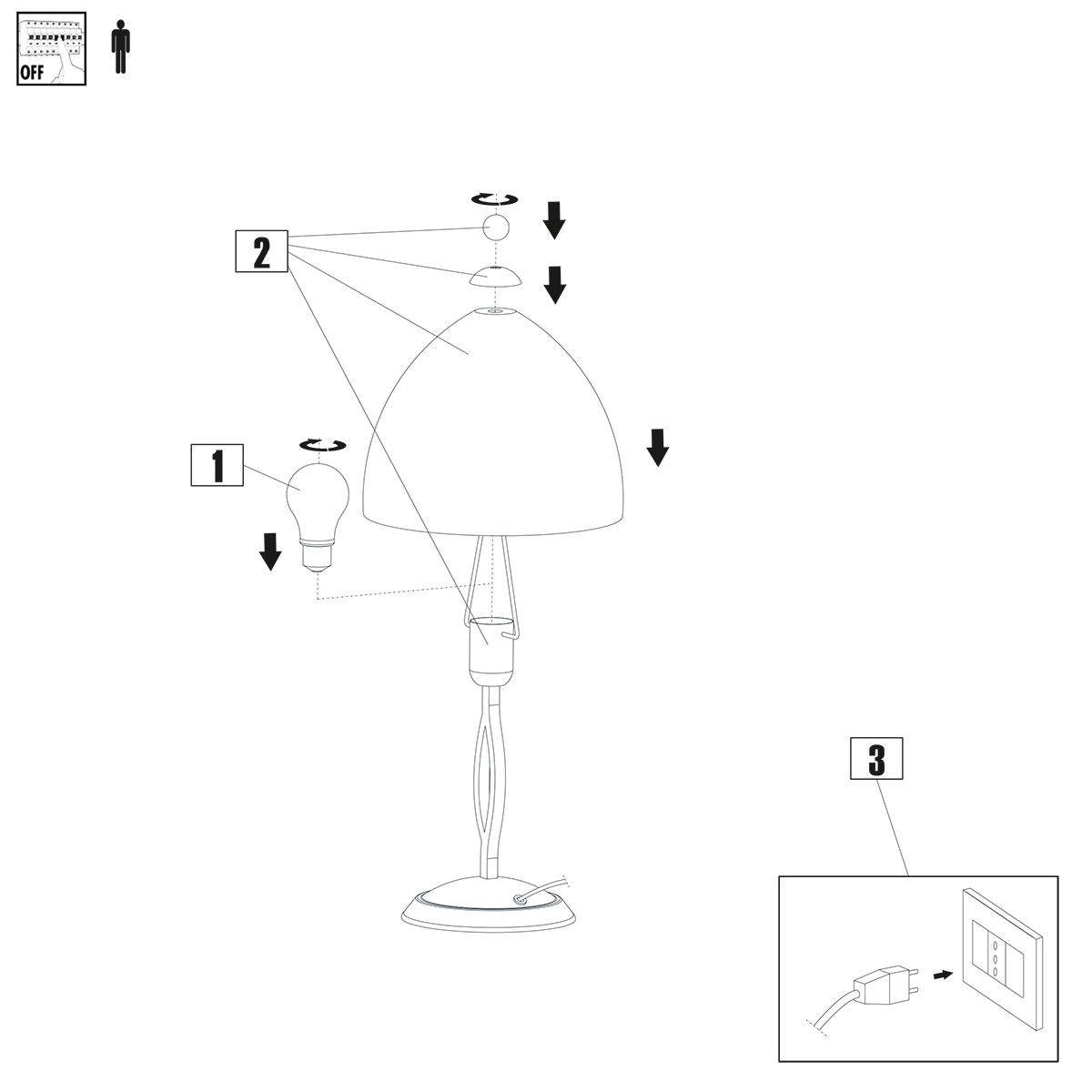 OFF

2

1

3