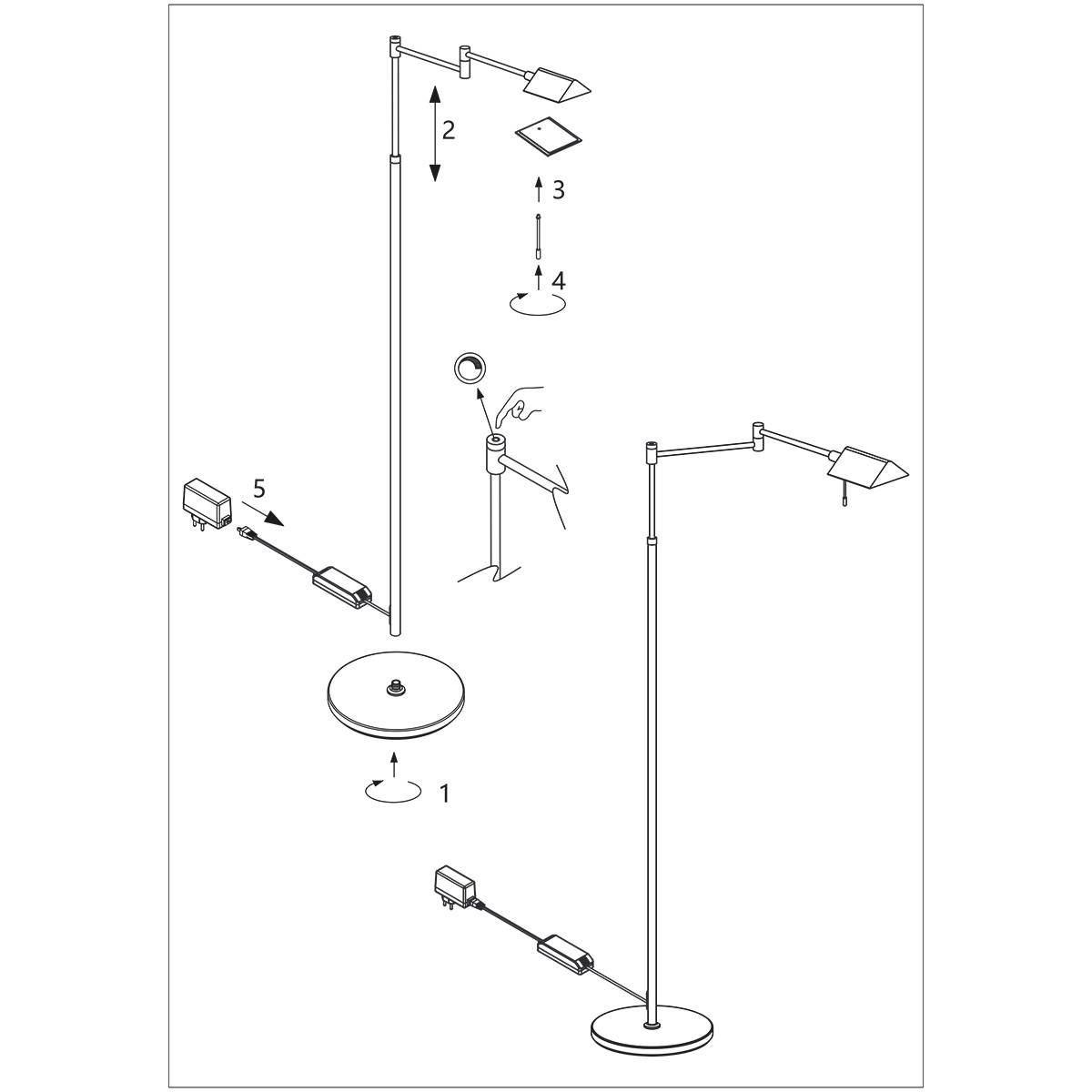 2

3

4

5

1