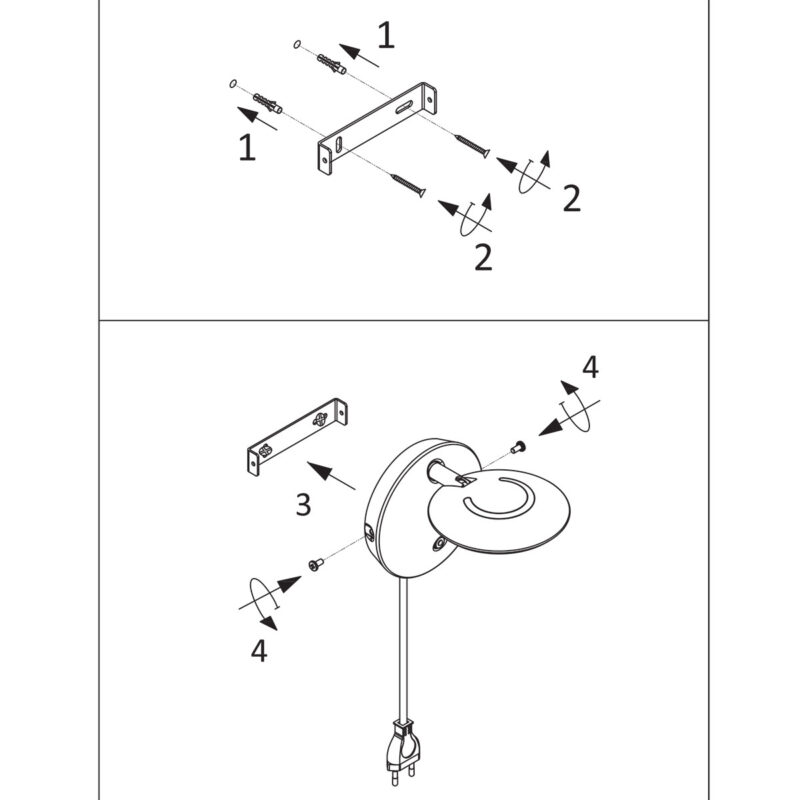 1
1
2
2
4
3
4