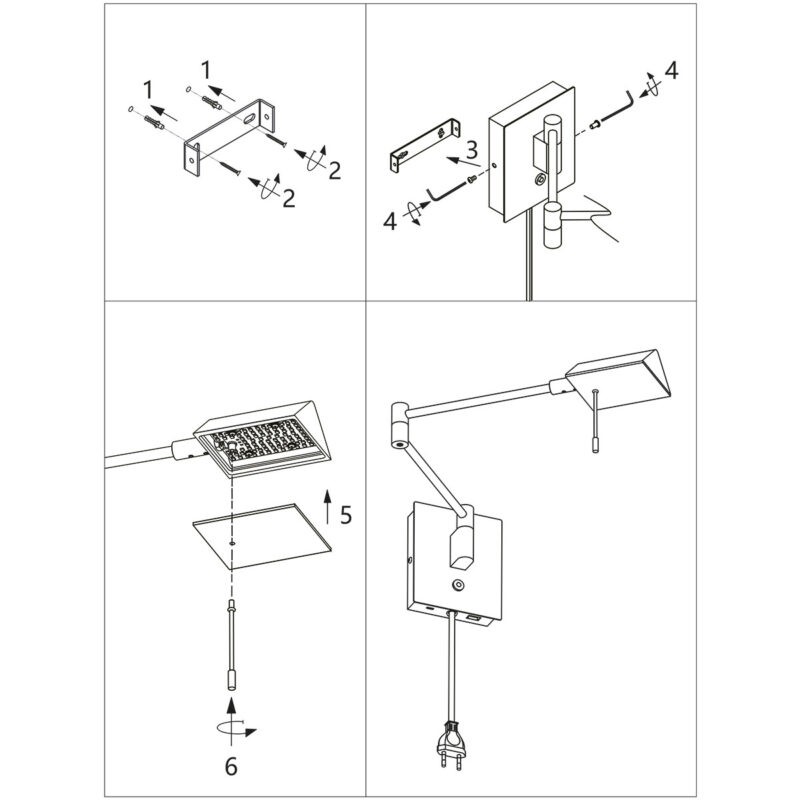 1
1
2
2
4
3
4
5
6