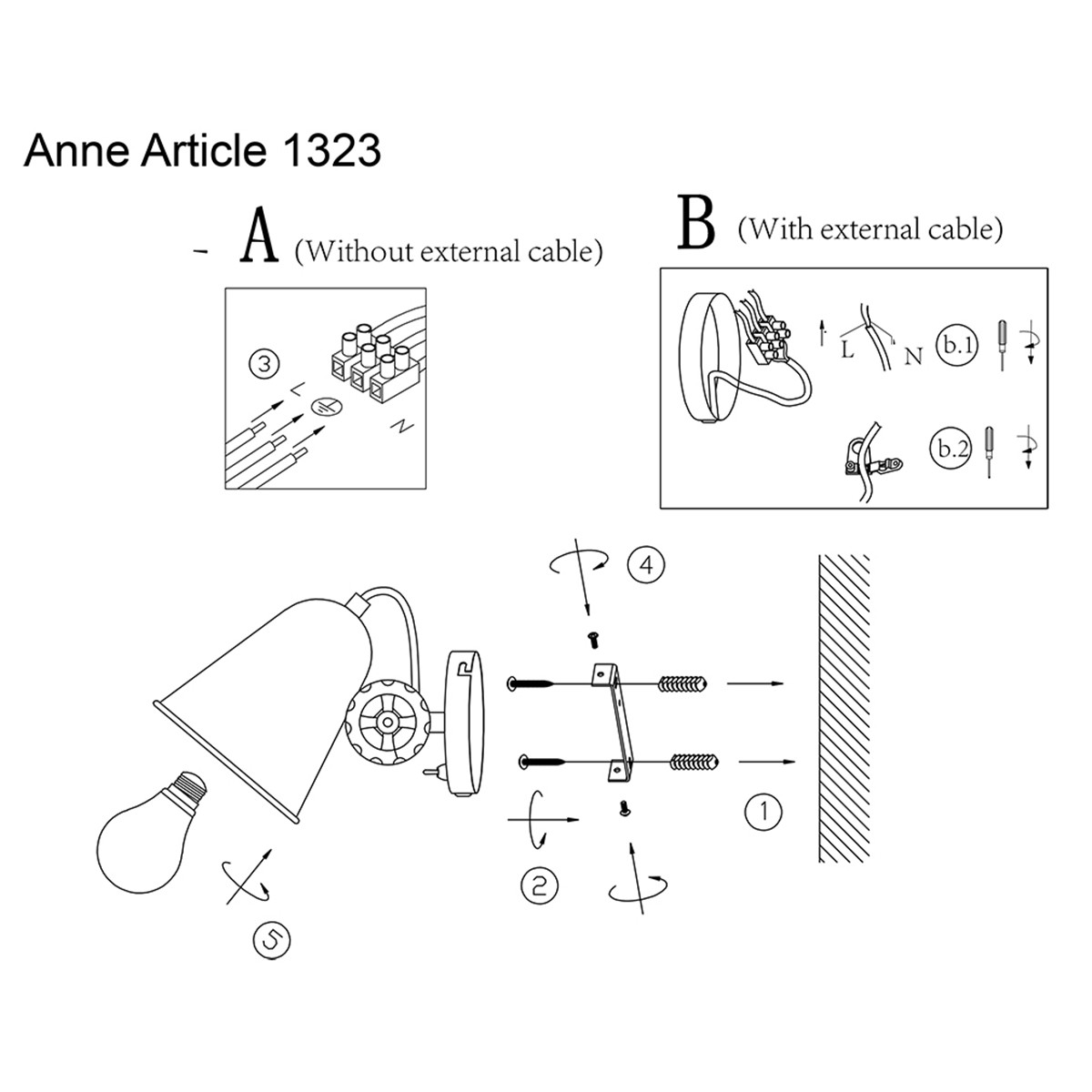 Anne Article 1323

- A (Without external cable)

③

L

N

B (With external cable)

L

N

b.1

b.2

④

①

②

⑤