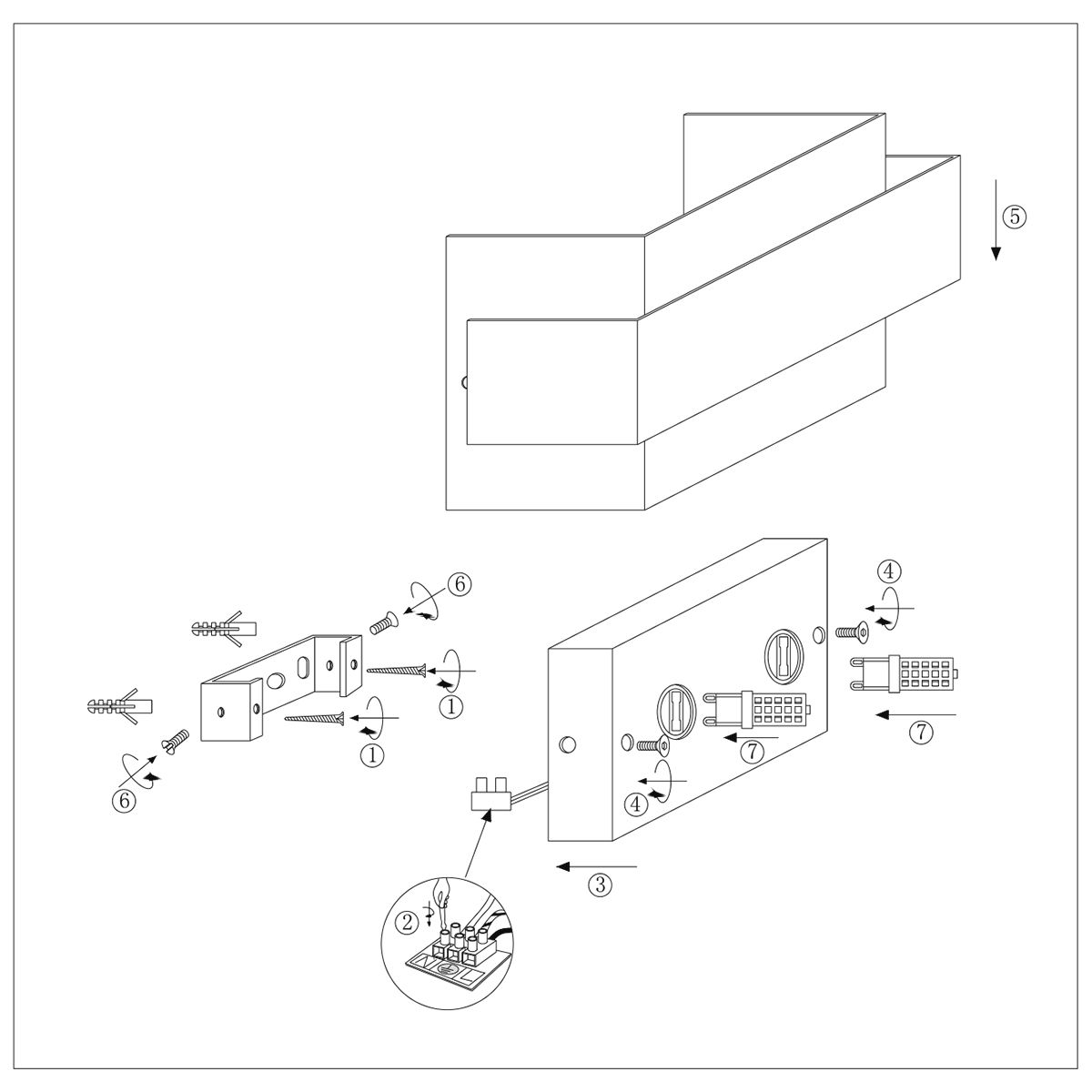 ⑤
⑥
④
①
①
⑦
⑦
⑥
④
③
②