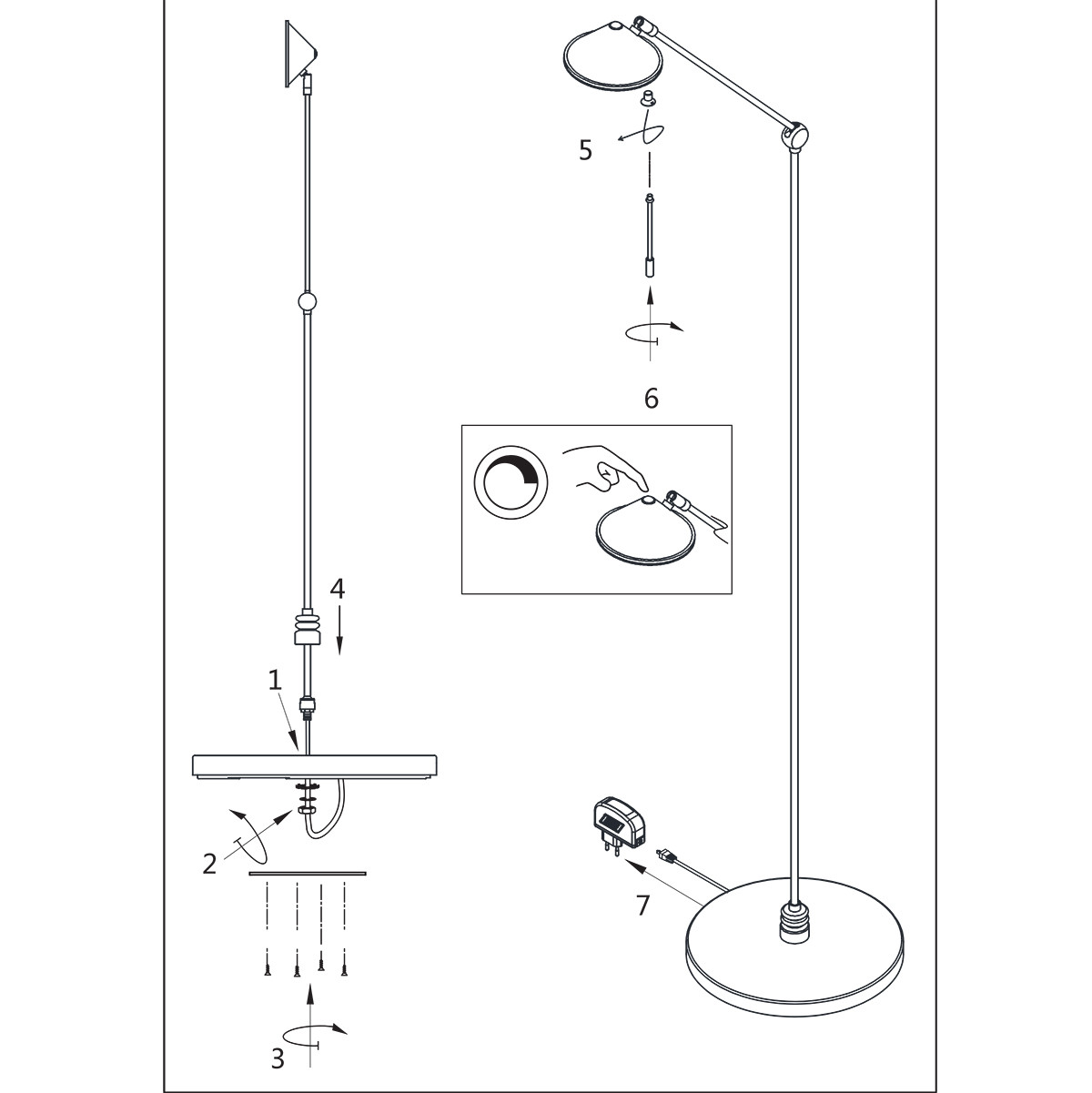 5

6

4

1

2

7

3